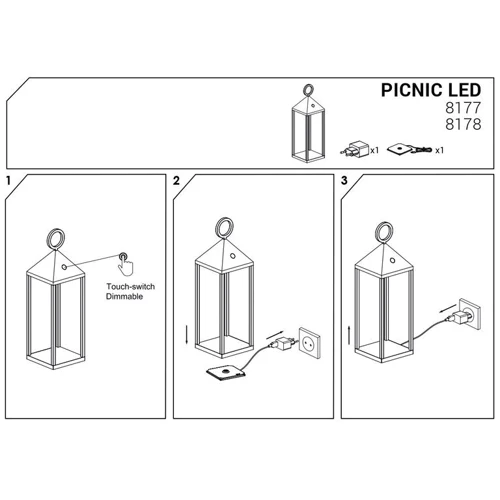 PICNIC LED
8177
8178

x1

x1

1

Touch-switch
Dimmable

2

3