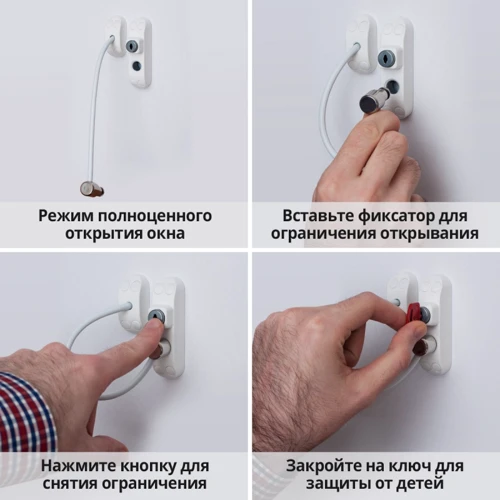 Режим полноценного открытия окна

Вставьте фиксатор для ограничения открывания

Нажмите кнопку для снятия ограничения

Закройте на ключ для защиты от детей