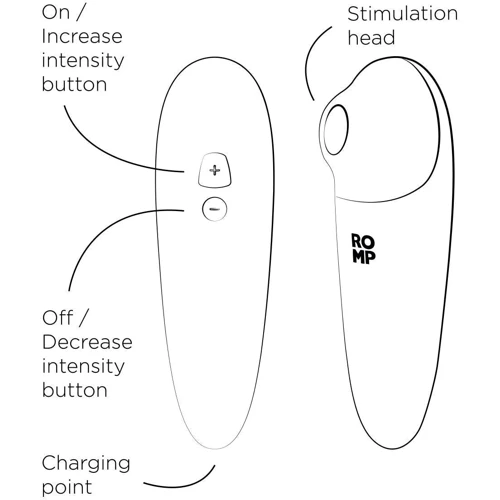 On / Increase intensity button

Stimulation head

+

−

RO
MP

Off / Decrease intensity button

Charging point