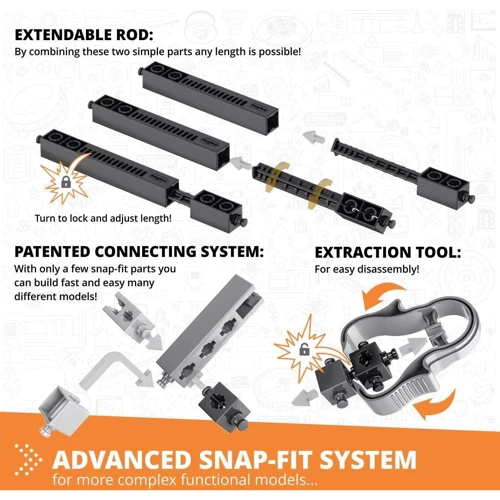 EXTENDABLE ROD:
By combining these two simple parts any length is possible!

Turn to lock and adjust length!

PATENTED CONNECTING SYSTEM:
With only a few snap-fit parts you can build fast and easy many different models!

EXTRACTION TOOL:
For easy disassembly!

ADVANCED SNAP-FIT SYSTEM
for more complex functional models...