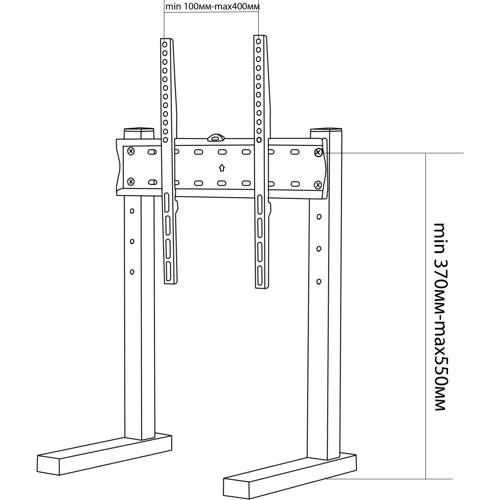 min 100мм-max400мм

min 370мм-max550мм