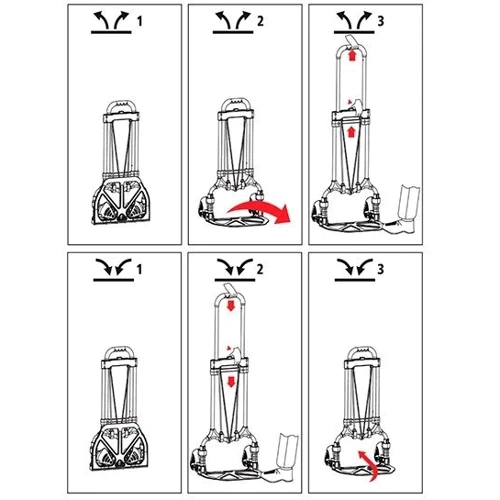 1

2

3

1

2

3