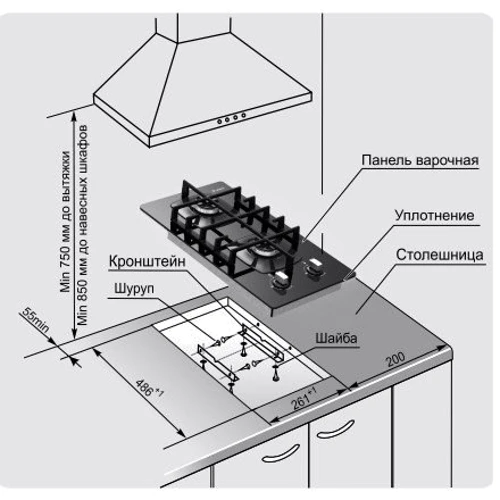 Min 750 мм до вытяжки
Min 850 мм до навесных шкафов

Панель варочная

Уплотнение

Столешница

Кронштейн

Шуруп

Шайба

55min

$486^{+1}$

$261^{+1}$

200