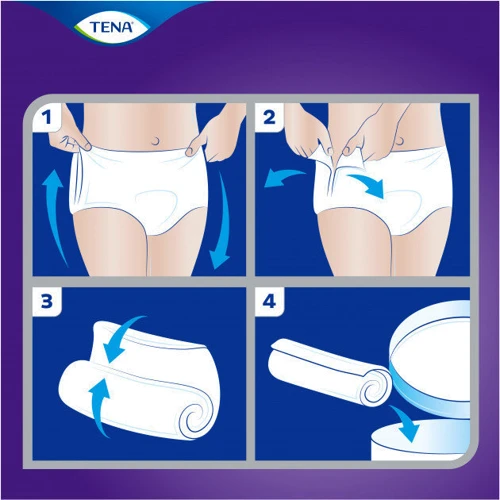 TENA

1

2

3

4