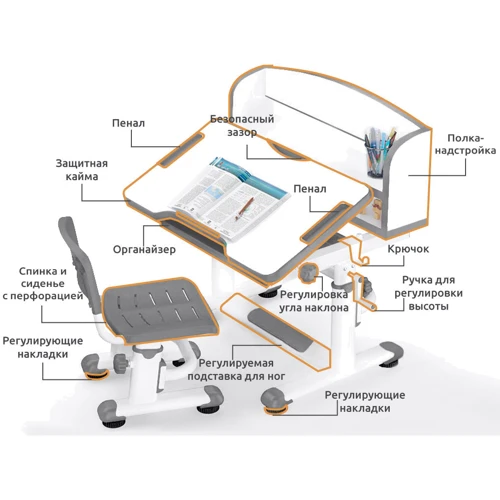 Пенал

Безопасный зазор

Полка-надстройка

Защитная кайма

Пенал

Органайзер

Крючок

Спинка и сиденье с перфорацией

Регулировка угла наклона

Ручка для регулировки высоты

Регулирующие накладки

Регулируемая подставка для ног

Регулирующие накладки