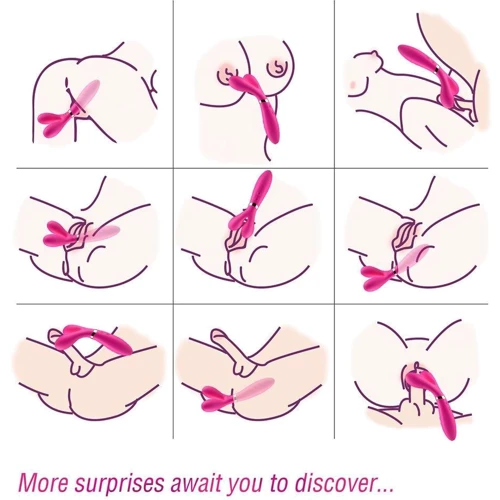 More surprises await you to discover...