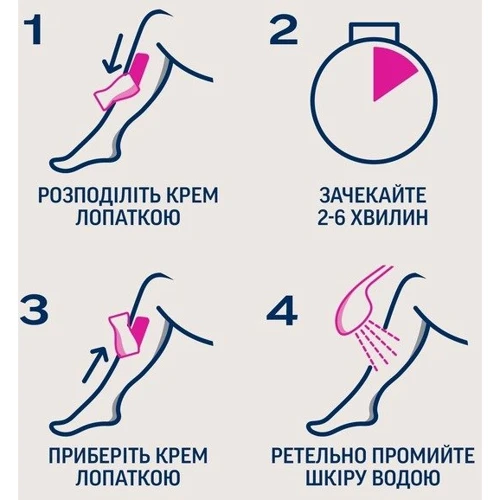 1

РОЗПОДІЛІТЬ КРЕМ ЛОПАТКОЮ

2

ЗАЧЕКАЙТЕ 2-6 ХВИЛИН

3

ПРИБЕРІТЬ КРЕМ ЛОПАТКОЮ

4

РЕТЕЛЬНО ПРОМИЙТЕ ШКІРУ ВОДОЮ