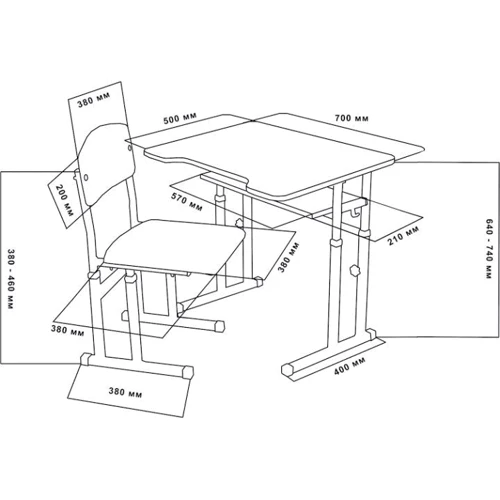 380 мм

500 мм

700 мм

200 мм

570 мм

210 мм

640 - 740 мм

380 - 460 мм

380 мм

380 мм

400 мм

380 мм