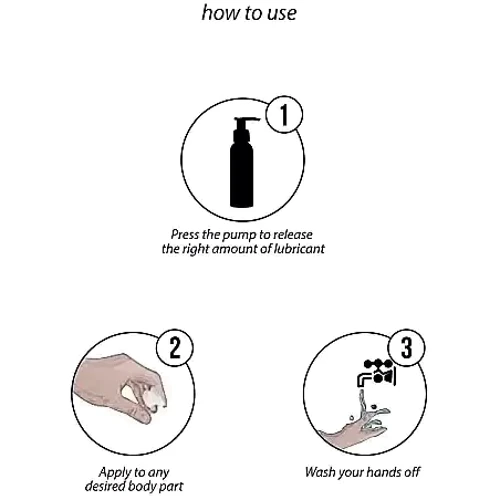 how to use

1

Press the pump to release the right amount of lubricant

2

Apply to any desired body part

3

Wash your hands off