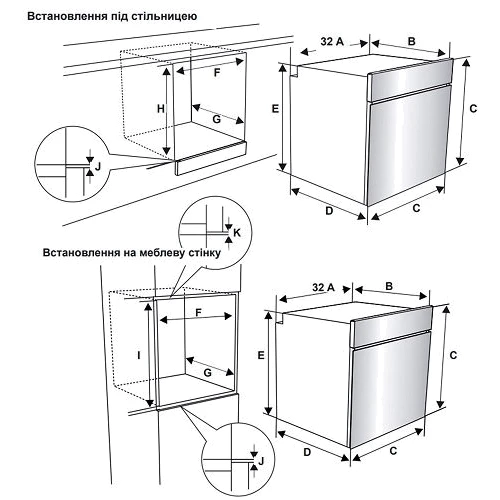 Встановлення під стільницею

F
H
G
J
32 A
B
E
C
D
C

K
Встановлення на меблеву стінку

F
I
G
J
32 A
B
E
C
D
C