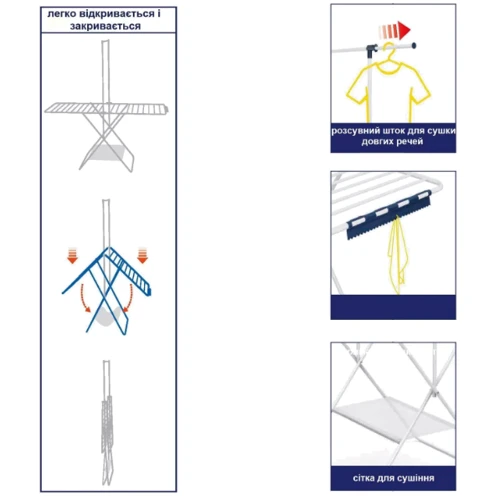 легко відкривається і закривається

розсувний шток для сушки довгих речей

сітка для сушіння