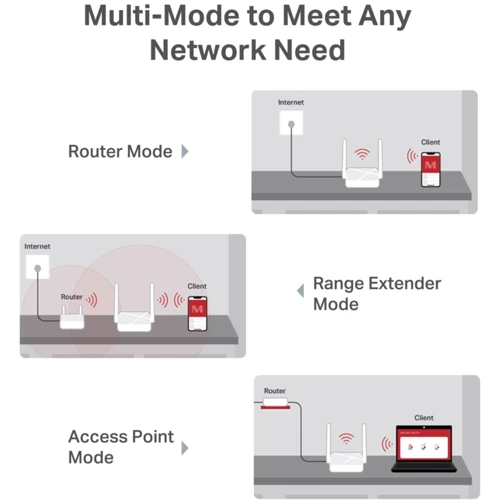 Multi-Mode to Meet Any Network Need

Router Mode

Internet

Client

M

Internet

Router

Client

M

Range Extender Mode

Access Point Mode

Router

Client