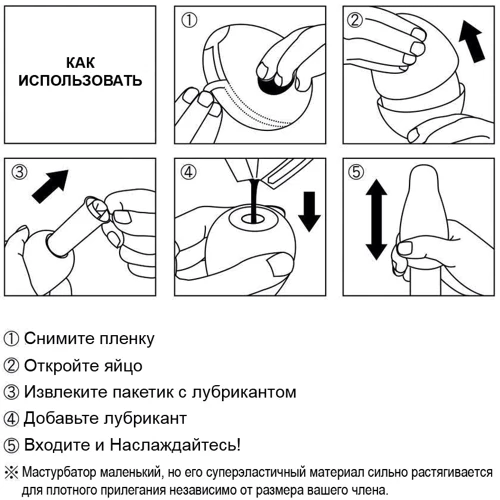 КАК ИСПОЛЬЗОВАТЬ

①

②

③

④

⑤

① Снимите пленку
② Откройте яйцо
③ Извлеките пакетик с лубрикантом
④ Добавьте лубрикант
⑤ Входите и Наслаждайтесь!

※ Мастурбатор маленький, но его суперэластичный материал сильно растягивается для плотного прилегания независимо от размера вашего члена.