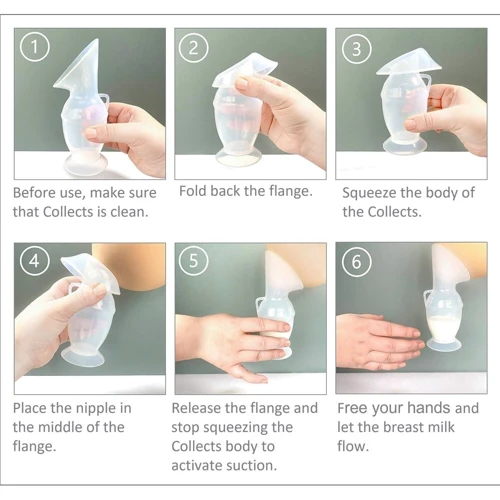 1
Before use, make sure that Collects is clean.

2
Fold back the flange.

3
Squeeze the body of the Collects.

4
Place the nipple in the middle of the flange.

5
Release the flange and stop squeezing the Collects body to activate suction.

6
Free your hands and let the breast milk flow.