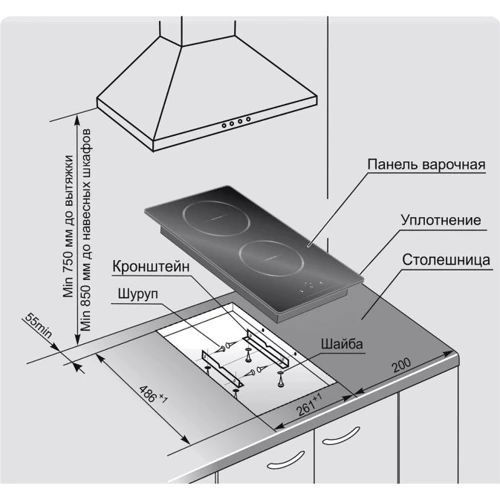 Min 750 мм до вытяжки
Min 850 мм до навесных шкафов

Панель варочная

Уплотнение

Столешница

Кронштейн

Шуруп

Шайба

55min

$486^{+1}$

$261^{+1}$

200