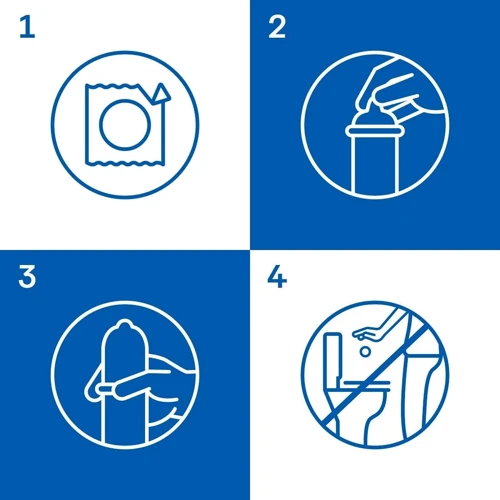 1

2

3

4