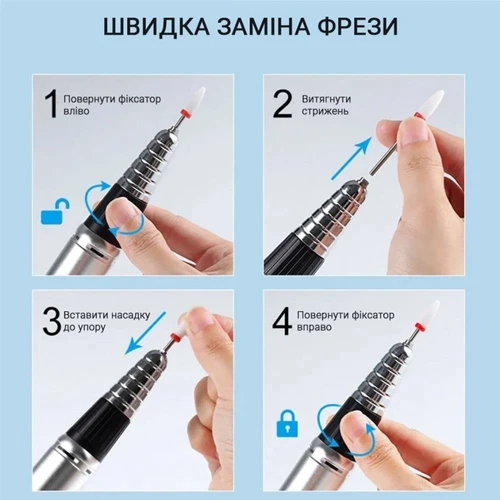 ШВИДКА ЗАМІНА ФРЕЗИ

1 Повернути фіксатор вліво

2 Витягнути стрижень

3 Вставити насадку до упору

4 Повернути фіксатор вправо