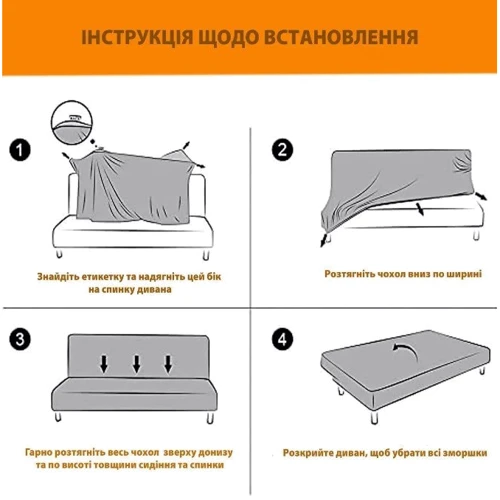 ІНСТРУКЦІЯ ЩОДО ВСТАНОВЛЕННЯ

1

Знайдіть етикетку та надягніть цей бік на спинку дивана

2

Розтягніть чохол вниз по ширині

3

Гарно розтягніть весь чохол зверху донизу та по висоті товщини сидіння та спинки

4

Розкрийте диван, щоб убрати всі зморшки