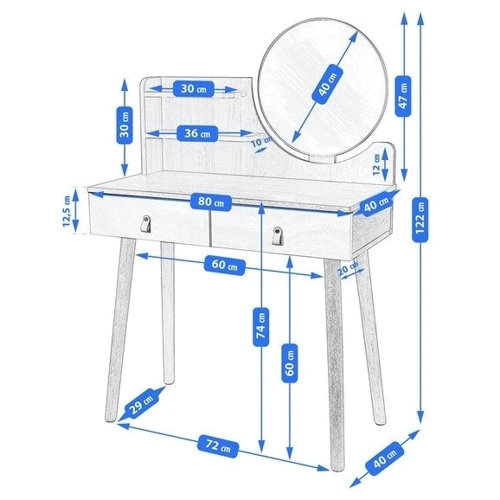 30 cm
30 cm
36 cm
10 cm
40 cm
47 cm
12 cm
122 cm
12,5 cm
80 cm
40 cm
60 cm
20 cm
74 cm
60 cm
29 cm
72 cm
40 cm