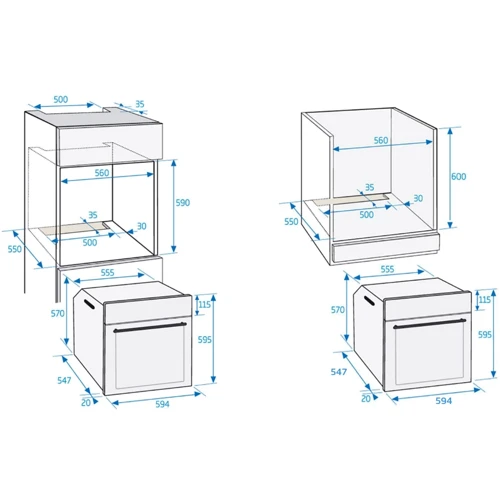 500
35
560
590
35
30
500
550
555
570
115
595
547
20
594

560
600
35
30
500
550
555
570
115
595
547
20
594