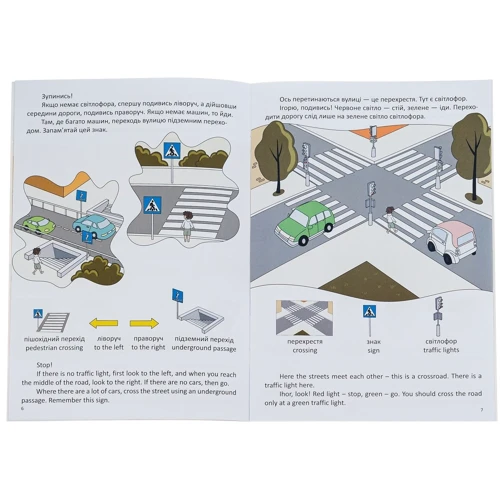 Зупинись!
Якщо немає світлофора, спершу подивись ліворуч, а дійшовши середини дороги, подивись праворуч. Якщо немає машин, то йди.
Там, де багато машин, переходь вулицю підземним переходом. Запам'ятай цей знак.

пішохідний перехід
pedestrian crossing

ліворуч
to the left

праворуч
to the right

підземний перехід
underground passage

Stop!
If there is no traffic light, first look to the left, and when you reach the middle of the road, look to the right. If there are no cars, then go.
Where there are a lot of cars, cross the street using an underground passage. Remember this sign.

6

Ось перетинаються вулиці — це перехрестя. Тут є світлофор.
Ігорю, подивись! Червоне світло — стій, зелене — іди. Переходити дорогу слід лише на зелене світло світлофора.

перехрестя
crossing

знак
sign

світлофор
traffic lights

Here the streets meet each other – this is a crossroad. There is a traffic light here.
Ihor, look! Red light – stop, green – go. You should cross the road only at a green traffic light.

7