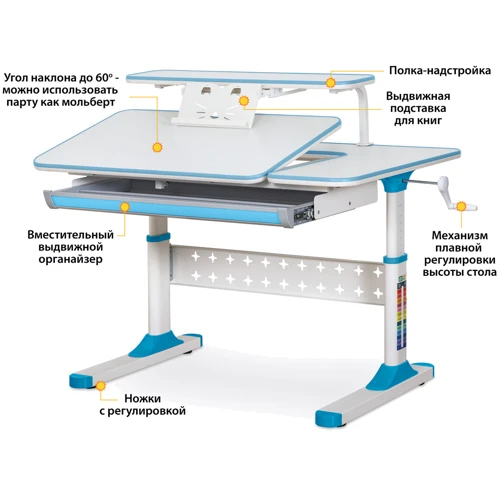 Угол наклона до 60° - можно использовать парту как мольберт

Полка-надстройка

Выдвижная подставка для книг

Вместительный выдвижной органайзер

Механизм плавной регулировки высоты стола

Ножки с регулировкой