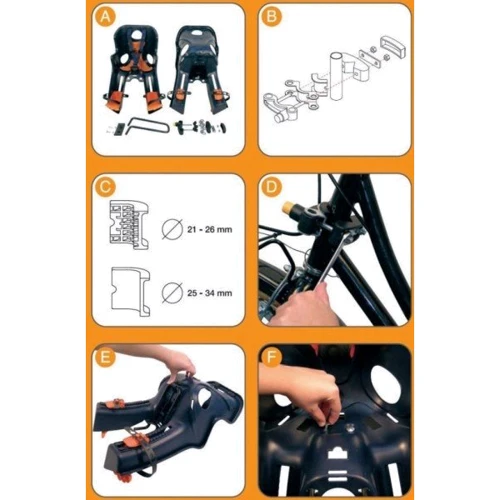 A

B

C

21 - 26 mm

25 - 34 mm

D

E

F