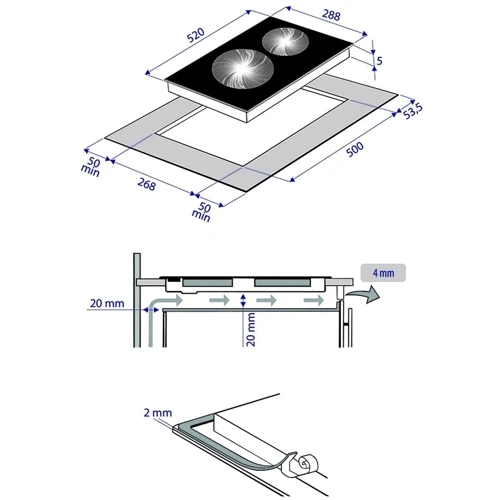 520
288
5
53,5
500
50 min
268
50 min

4 mm
20 mm
20 mm

2 mm