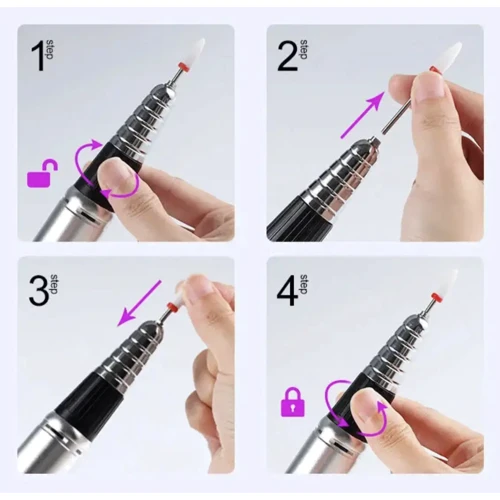 1 step

2 step

3 step

4 step