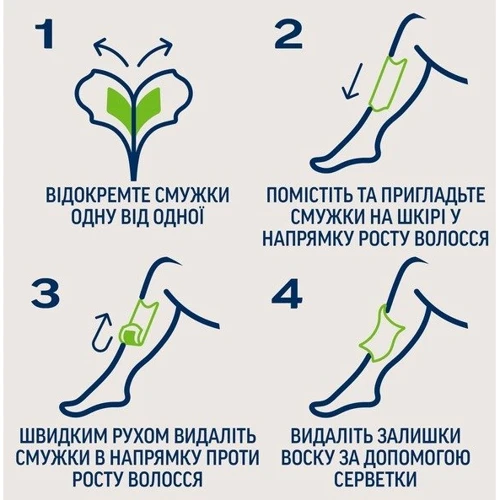 1

ВІДОКРЕМТЕ СМУЖКИ ОДНУ ВІД ОДНОЇ

2

ПОМІСТІТЬ ТА ПРИГЛАДЬТЕ СМУЖКИ НА ШКІРІ У НАПРЯМКУ РОСТУ ВОЛОССЯ

3

ШВИДКИМ РУХОМ ВИДАЛІТЬ СМУЖКИ В НАПРЯМКУ ПРОТИ РОСТУ ВОЛОССЯ

4

ВИДАЛІТЬ ЗАЛИШКИ ВОСКУ ЗА ДОПОМОГОЮ СЕРВЕТКИ