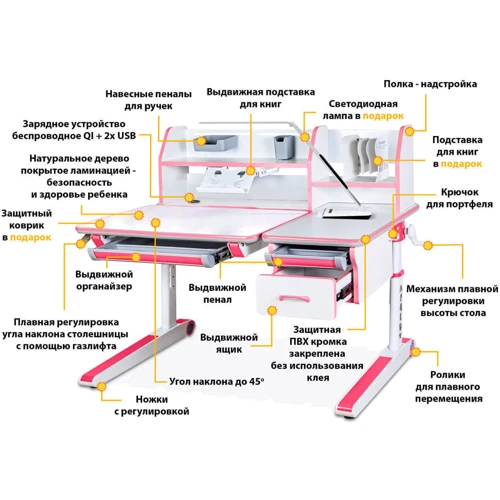 Навесные пеналы для ручек

Выдвижная подставка для книг

Полка - надстройка

Светодиодная лампа в подарок

Зарядное устройство беспроводное QI + 2x USB

Подставка для книг в подарок

Натуральное дерево покрытое ламинацией - безопасность и здоровье ребенка

Крючок для портфеля

Защитный коврик в подарок

Выдвижной органайзер

Выдвижной пенал

Механизм плавной регулировки высоты стола

Плавная регулировка угла наклона столешницы с помощью газлифта

Выдвижной ящик

Защитная ПВХ кромка закреплена без использования клея

Угол наклона до 45°

Ролики для плавного перемещения

Ножки с регулировкой