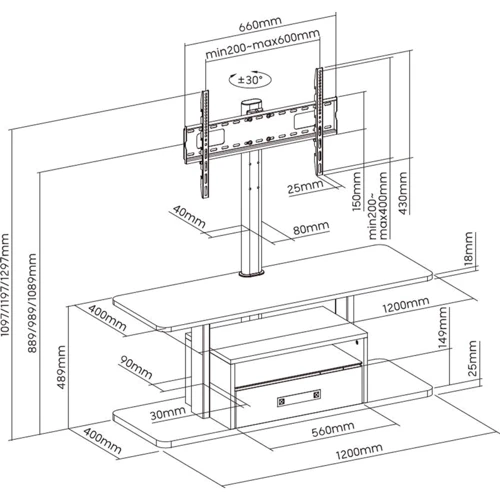 660mm
min200~max600mm
±30°
25mm
150mm
min200~max400mm
430mm
40mm
80mm
18mm
1097/1197/1297mm
889/989/1089mm
400mm
1200mm
149mm
25mm
489mm
90mm
30mm
560mm
400mm
1200mm