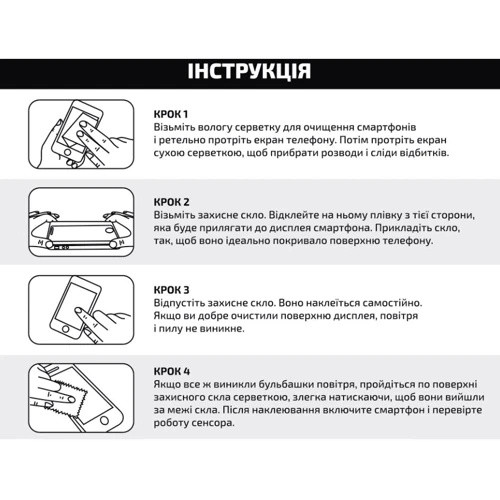 ІНСТРУКЦІЯ

КРОК 1
Візьміть вологу серветку для очищення смартфонів і ретельно протріть екран телефону. Потім протріть екран сухою серветкою, щоб прибрати розводи і сліди відбитків.

КРОК 2
Візьміть захисне скло. Відклейте на ньому плівку з тієї сторони, яка буде прилягати до дисплея смартфона. Прикладіть скло, так, щоб воно ідеально покривало поверхню телефону.

КРОК 3
Відпустіть захисне скло. Воно наклеїться самостійно. Якщо ви добре очистили поверхню дисплея, повітря і пилу не виникне.

КРОК 4
Якщо все ж виникли бульбашки повітря, пройдіться по поверхні захисного скла серветкою, злегка натискаючи, щоб вони вийшли за межі скла. Після наклеювання включите смартфон і перевірте роботу сенсора.