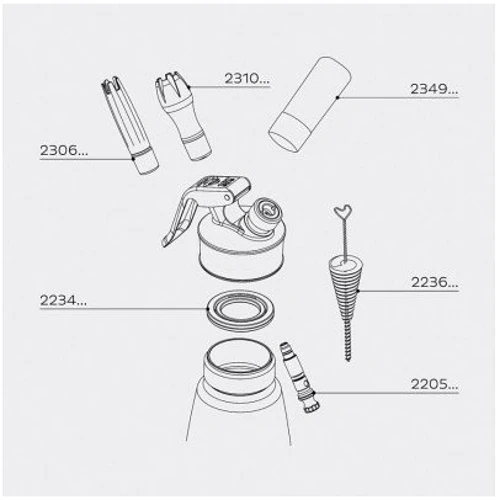 2310...

2349...

2306...

2236...

2234...

2205...