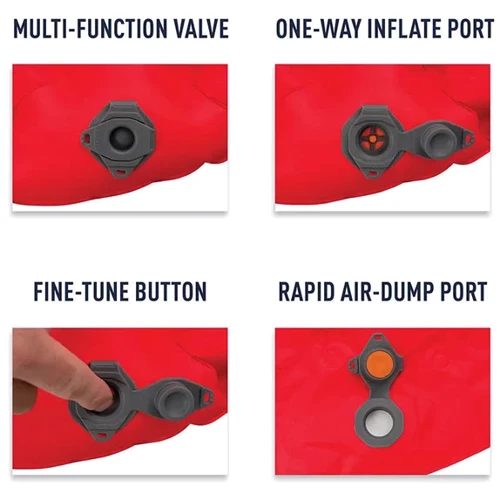 MULTI-FUNCTION VALVE

ONE-WAY INFLATE PORT

FINE-TUNE BUTTON

RAPID AIR-DUMP PORT