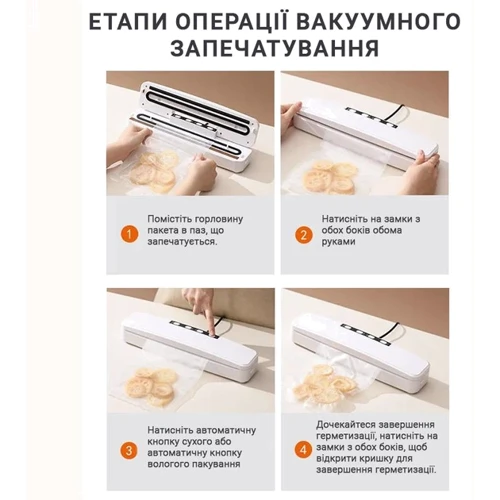 ЕТАПИ ОПЕРАЦІЇ ВАКУУМНОГО ЗАПЕЧАТУВАННЯ

1 Помістіть горловину пакета в паз, що запечатується.

2 Натисніть на замки з обох боків обома руками

3 Натисніть автоматичну кнопку сухого або автоматичну кнопку вологого пакування

4 Дочекайтеся завершення герметизації, натисніть на замки з обох боків, щоб відкрити кришку для завершення герметизації.