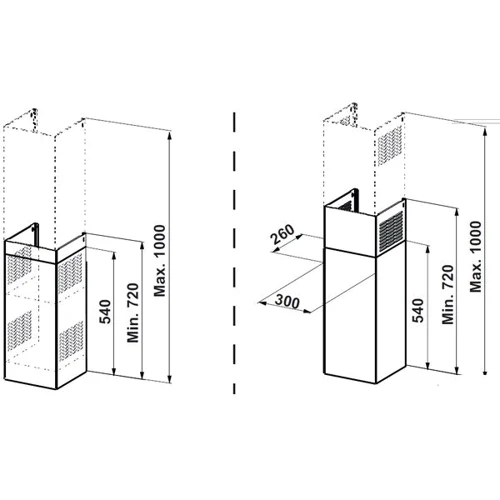 540
Min. 720
Max. 1000
260
300
540
Min. 720
Max. 1000