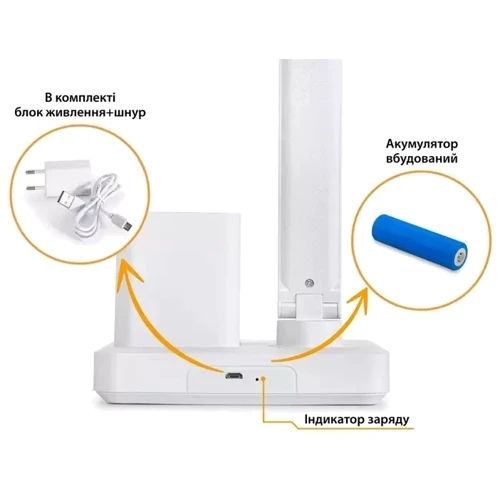 В комплекті
блок живлення+шнур

Акумулятор
вбудований

Індикатор заряду