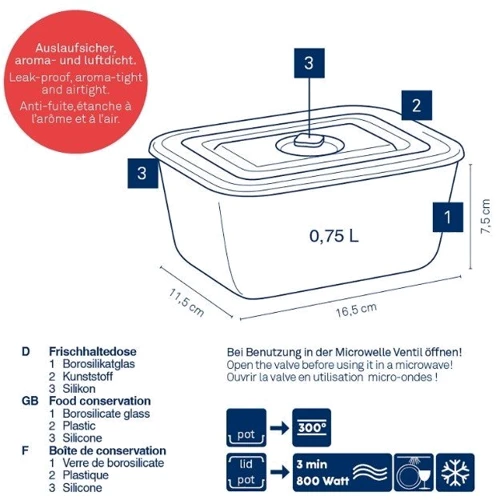 Auslaufsicher, aroma- und luftdicht.
Leak-proof, aroma-tight and airtight.
Anti-fuite,étanche à l'arôme et à l'air.

3

2

3

1

0,75 L

7,5 cm

11,5 cm

16,5 cm

D Frischhaltedose
1 Borosilikatglas
2 Kunststoff
3 Silikon
GB Food conservation
1 Borosilicate glass
2 Plastic
3 Silicone
F Boîte de conservation
1 Verre de borosilicate
2 Plastique
3 Silicone

Bei Benutzung in der Microwelle Ventil öffnen!
Open the valve before using it in a microwave!
Ouvrir la valve en utilisation micro-ondes !

pot
300°

lid
pot
3 min
800 Watt