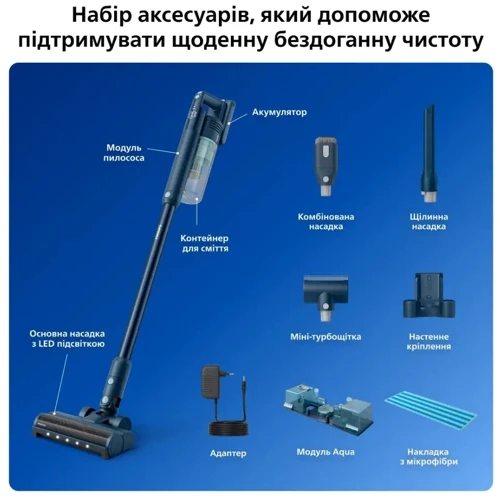 Набір аксесуарів, який допоможе підтримувати щоденну бездоганну чистоту

Акумулятор

Модуль пилососа

Контейнер для сміття

Основна насадка з LED підсвіткою

Комбінована насадка

Щілинна насадка

Міні-турбощітка

Настенне кріплення

Адаптер

Модуль Aqua

Накладка з мікрофібри