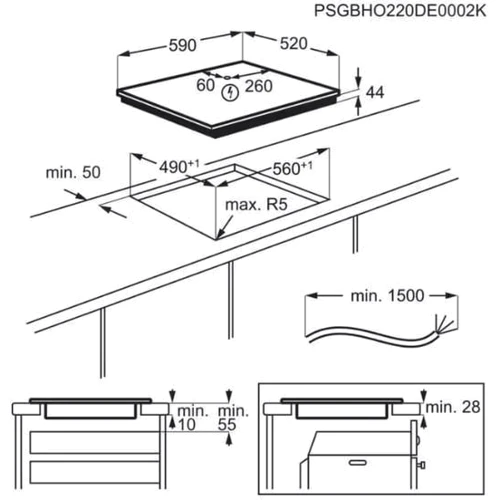 PSGBHO220DE0002K

590

520

60

260

44

min. 50

$490^{+1}$

$560^{+1}$

max. R5

min. 1500

min.
10

min.
55

min. 28