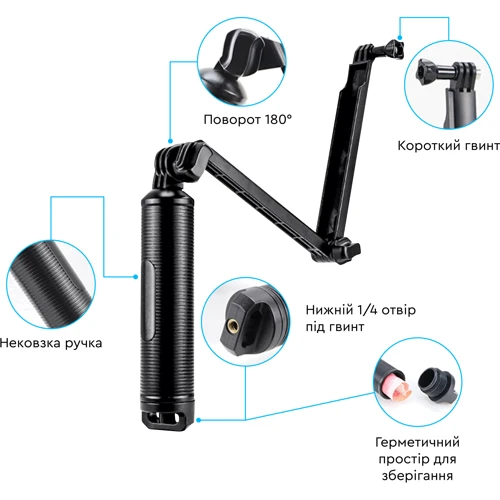 Поворот 180°

Короткий гвинт

Нековзка ручка

Нижній 1/4 отвір під гвинт

Герметичний простір для зберігання