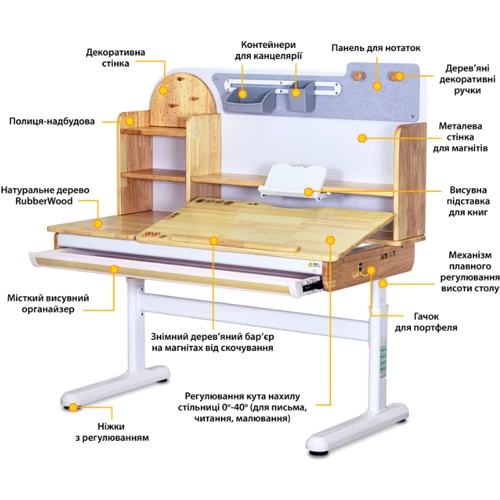 Декоративна стінка

Контейнери для канцелярії

Панель для нотаток

Дерев'яні декоративні ручки

Полиця-надбудова

Металева стінка для магнітів

Натуральне дерево RubberWood

Висувна підставка для книг

Механізм плавного регулювання висоти столу

Місткий висувний органайзер

Гачок для портфеля

Знімний дерев'яний бар'єр на магнітах від скочування

Регулювання кута нахилу стільниці 0°-40° (для письма, читання, малювання)

Ніжки з регулюванням