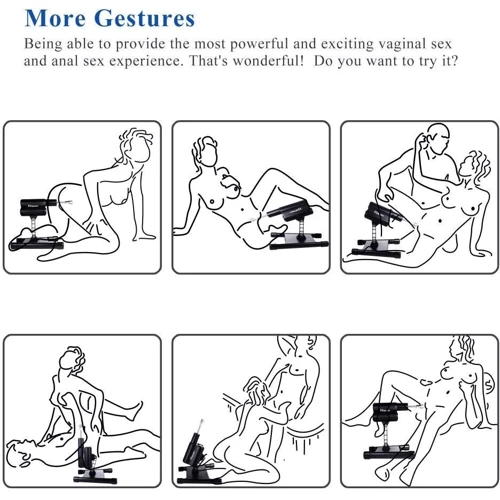 More Gestures

Being able to provide the most powerful and exciting vaginal sex and anal sex experience. That's wonderful! Do you want to try it?