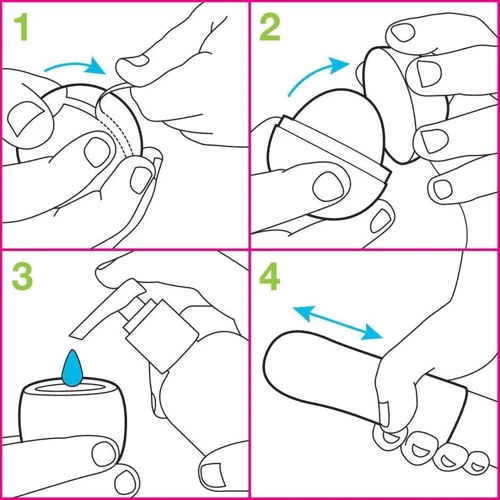 1

2

3

4