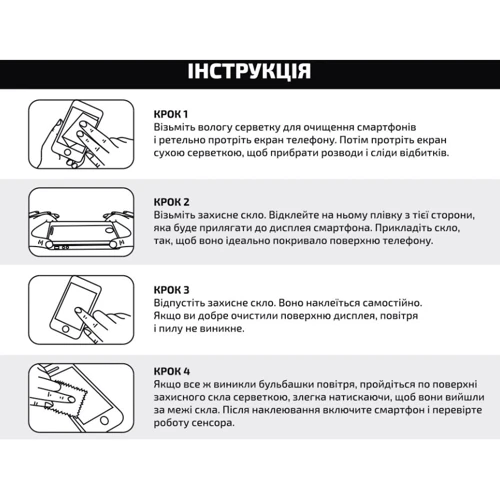 ІНСТРУКЦІЯ

КРОК 1
Візьміть вологу серветку для очищення смартфонів і ретельно протріть екран телефону. Потім протріть екран сухою серветкою, щоб прибрати розводи і сліди відбитків.

КРОК 2
Візьміть захисне скло. Відклейте на ньому плівку з тієї сторони, яка буде прилягати до дисплея смартфона. Прикладіть скло, так, щоб воно ідеально покривало поверхню телефону.

КРОК 3
Відпустіть захисне скло. Воно наклеїться самостійно. Якщо ви добре очистили поверхню дисплея, повітря і пилу не виникне.

КРОК 4
Якщо все ж виникли бульбашки повітря, пройдіться по поверхні захисного скла серветкою, злегка натискаючи, щоб вони вийшли за межі скла. Після наклеювання включите смартфон і перевірте роботу сенсора.