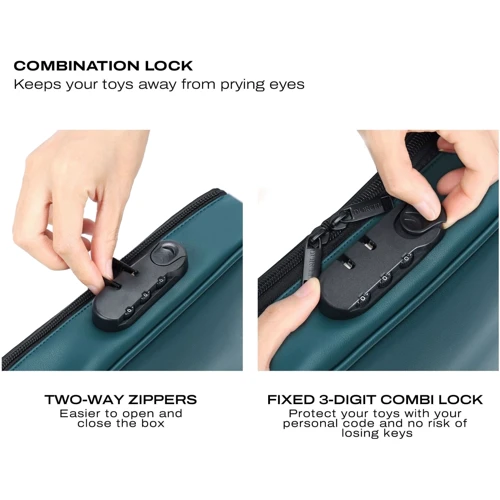 COMBINATION LOCK
Keeps your toys away from prying eyes

TWO-WAY ZIPPERS
Easier to open and close the box

FIXED 3-DIGIT COMBI LOCK
Protect your toys with your personal code and no risk of losing keys