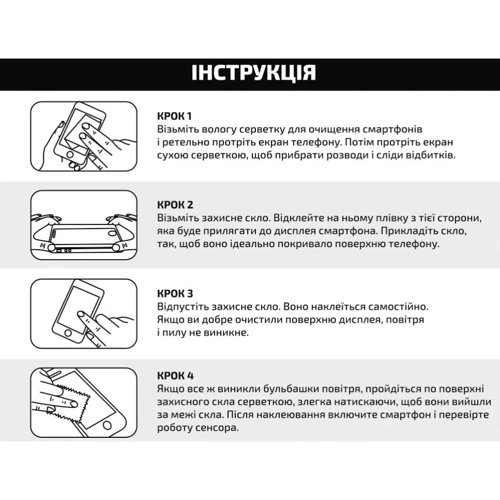 ІНСТРУКЦІЯ

КРОК 1
Візьміть вологу серветку для очищення смартфонів і ретельно протріть екран телефону. Потім протріть екран сухою серветкою, щоб прибрати розводи і сліди відбитків.

КРОК 2
Візьміть захисне скло. Відклейте на ньому плівку з тієї сторони, яка буде прилягати до дисплея смартфона. Прикладіть скло, так, щоб воно ідеально покривало поверхню телефону.

КРОК 3
Відпустіть захисне скло. Воно наклеїться самостійно. Якщо ви добре очистили поверхню дисплея, повітря і пилу не виникне.

КРОК 4
Якщо все ж виникли бульбашки повітря, пройдіться по поверхні захисного скла серветкою, злегка натискаючи, щоб вони вийшли за межі скла. Після наклеювання включите смартфон і перевірте роботу сенсора.