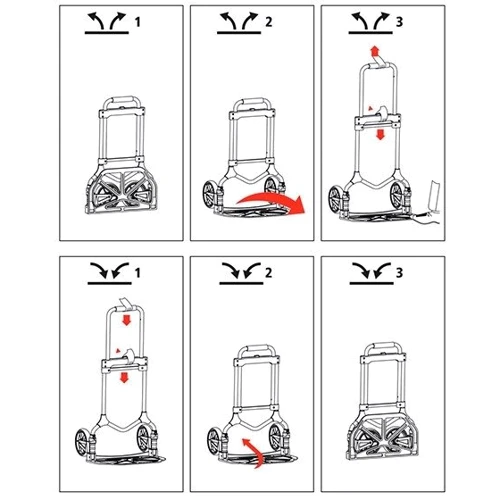 1

2

3

1

2

3