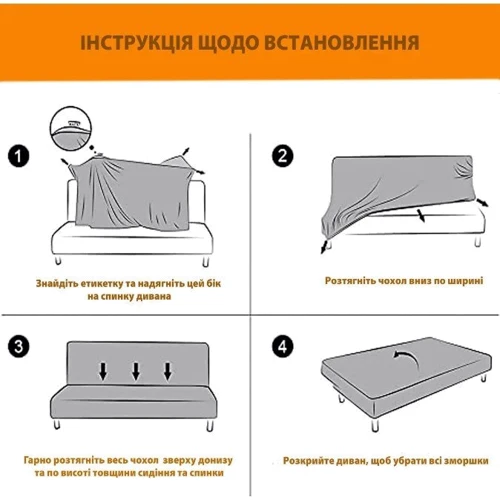 ІНСТРУКЦІЯ ЩОДО ВСТАНОВЛЕННЯ

1

Знайдіть етикетку та надягніть цей бік на спинку дивана

2

Розтягніть чохол вниз по ширині

3

Гарно розтягніть весь чохол зверху донизу та по висоті товщини сидіння та спинки

4

Розкрийте диван, щоб убрати всі зморшки